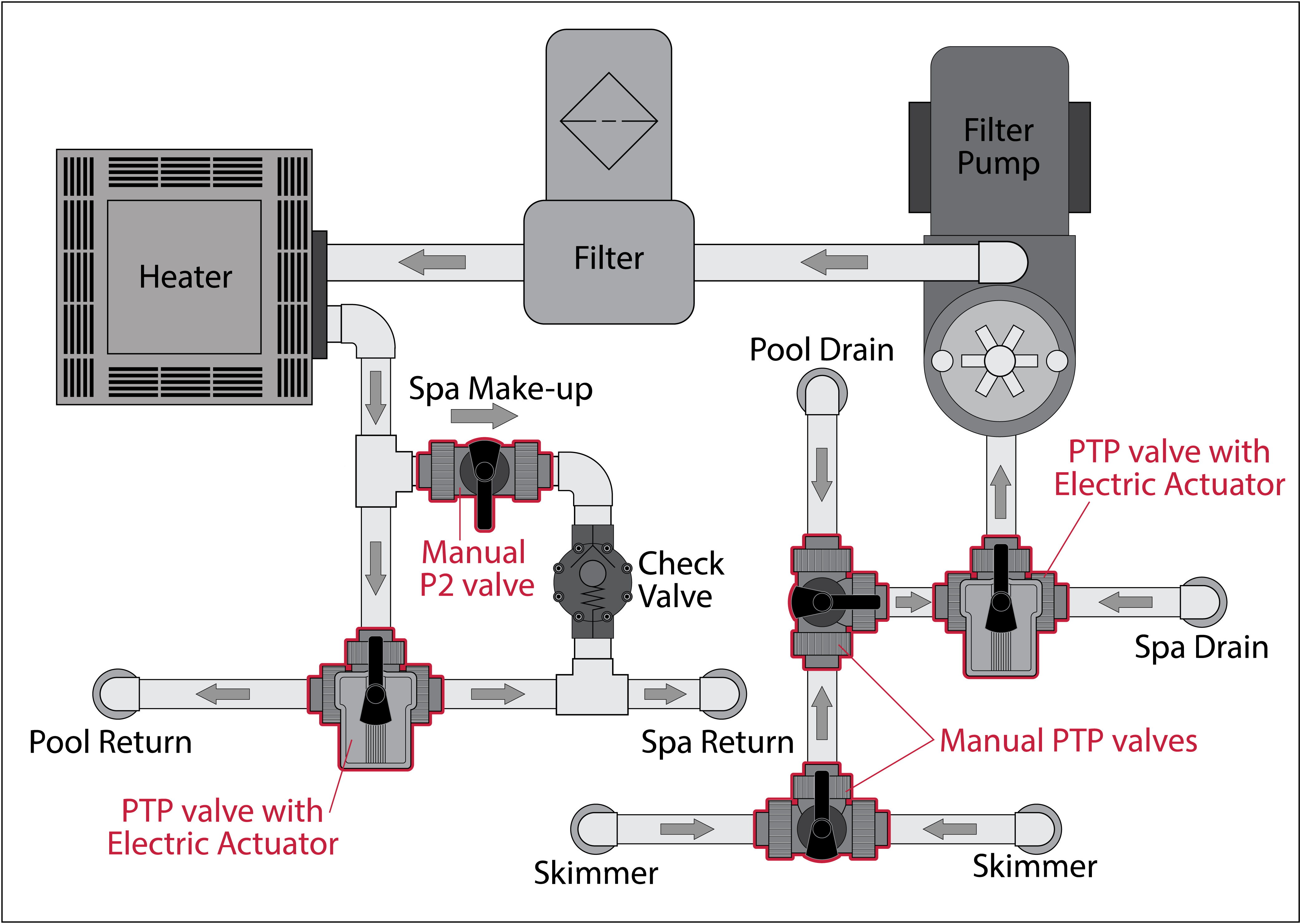 Filter Pump

Heater

Filter

Pool Drain

Spa Make-up

PTP valve with Electric Actuator

Manual P2 valve

Check Valve

Spa Drain

Pool Return

Spa Return

Manual PTP valves

PTP valve with Electric Actuator

Skimmer

Skimmer